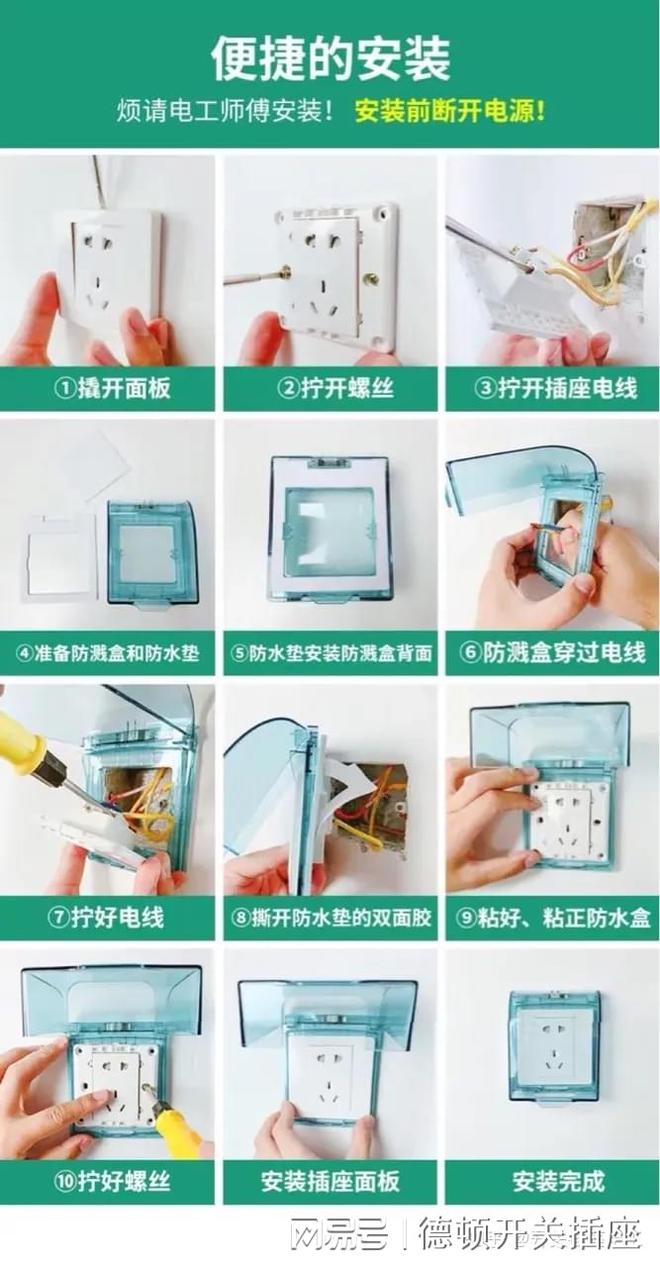 便捷的安装

烦请电工师傅安装！ 安装前断开电源！

①撬开面板

②拧开螺丝

③拧开插座电线

④准备防溅盒和防水垫

⑤防水垫安装防溅盒背面

⑥防溅盒穿过电线

⑦拧好电线

⑧撕开防水垫的双面胶

⑨粘好、粘正防水盒

⑩拧好螺丝

安装插座面板

安装完成

网易号 | 德顿开关插座